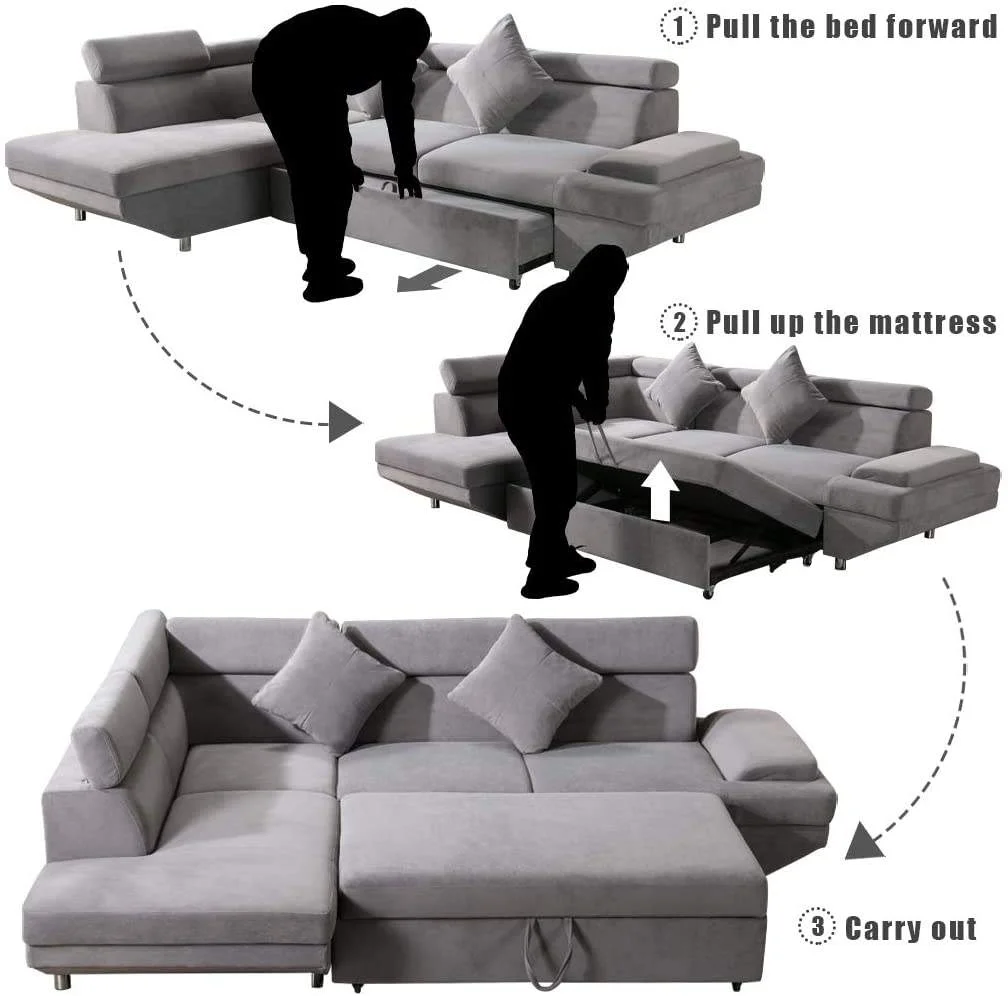 1 Pull the bed forward

2 Pull up the mattress

3 Carry out